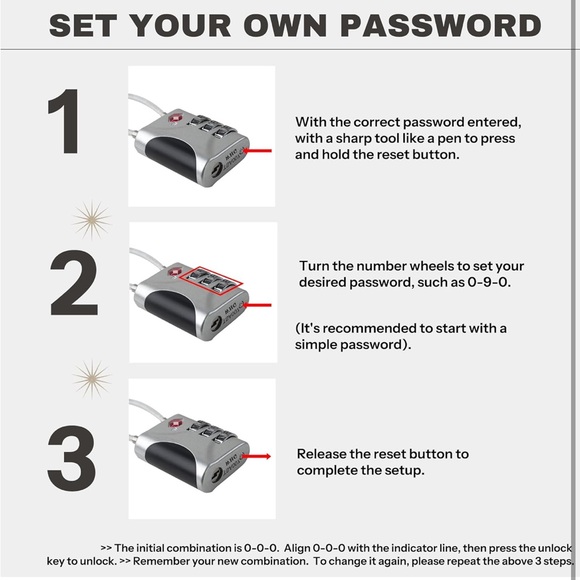 SET YOUR OWN PASSWORD

1

With the correct password entered, with a sharp tool like a pen to press and hold the reset button.

2

Turn the number wheels to set your desired password, such as 0-9-0.

(It's recommended to start with a simple password).

3

Release the reset button to complete the setup.

>> The initial combination is 0-0-0. Align 0-0-0 with the indicator line, then press the unlock key to unlock. >> Remember your new combination. To change it again, please repeat the above 3 steps.